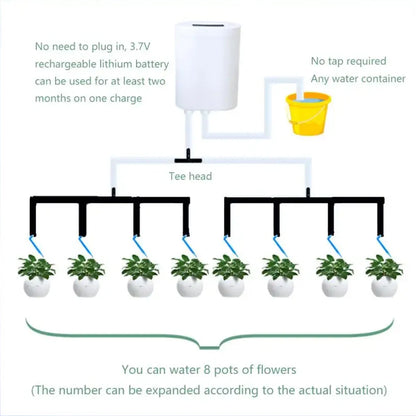 No need to plug in, 3.7V rechargeable lithium battery can be used for at least two months on one charge

No tap required
Any water container

Tee head

You can water 8 pots of flowers
(The number can be expanded according to the actual situation)