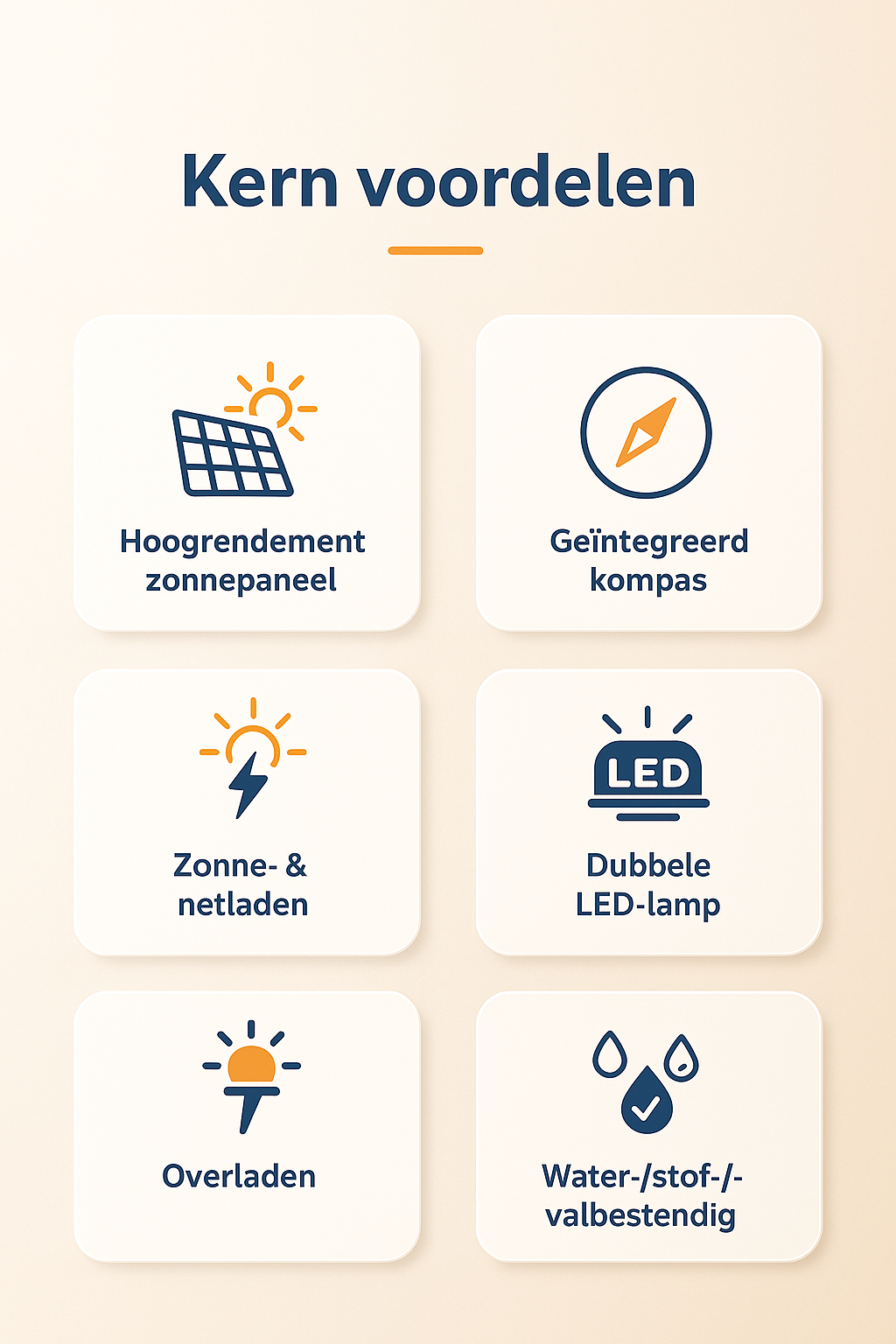 Kern voordelen

Hoogrendement zonnepaneel

Geïntegreerd kompas

Zonne- & netladen

LED

Dubbele LED-lamp

Overladen

Water-/stof-/-valbestendig